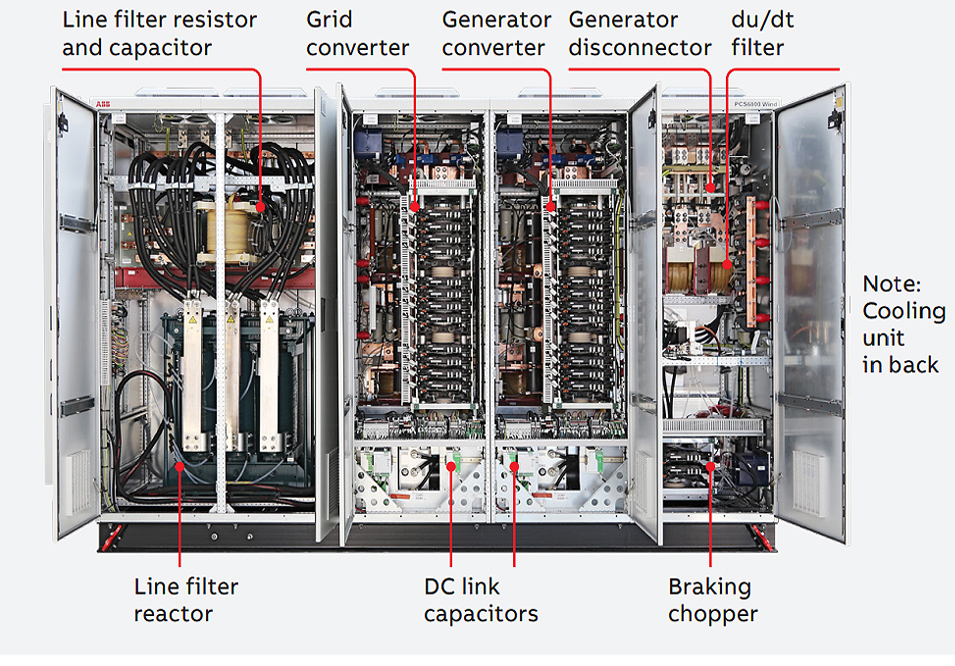 Line filter resistor and capacitor

Grid converter

Generator converter

Generator disconnector

du/dt filter

ABB

PCS6000 Wind

Note: Cooling unit in back

Line filter reactor

DC link capacitors

Braking chopper